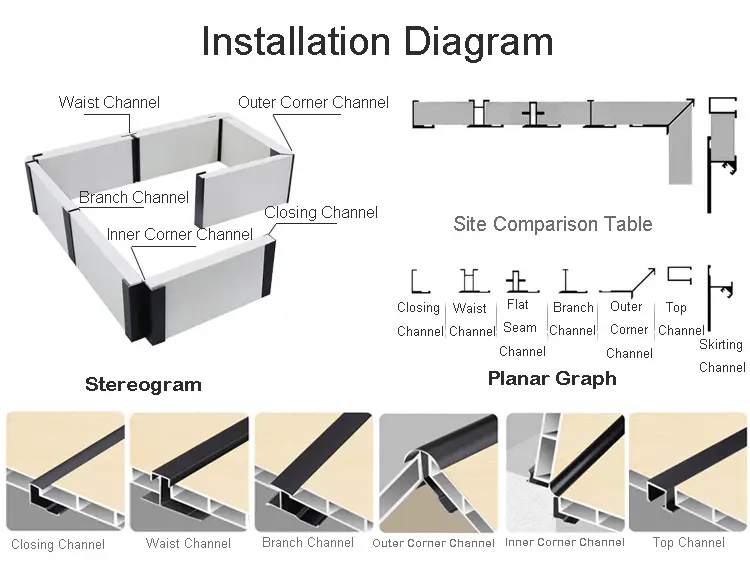 Installation Diagram

Waist Channel
Outer Corner Channel
Branch Channel
Closing Channel
Inner Corner Channel

Stereogram

Site Comparison Table

Closing Channel
Waist Channel
Flat Seam Channel
Branch Channel
Outer Corner Channel
Top Channel
Skirting Channel

Planar Graph

Closing Channel
Waist Channel
Branch Channel
Outer Corner Channel
Inner Corner Channel
Top Channel