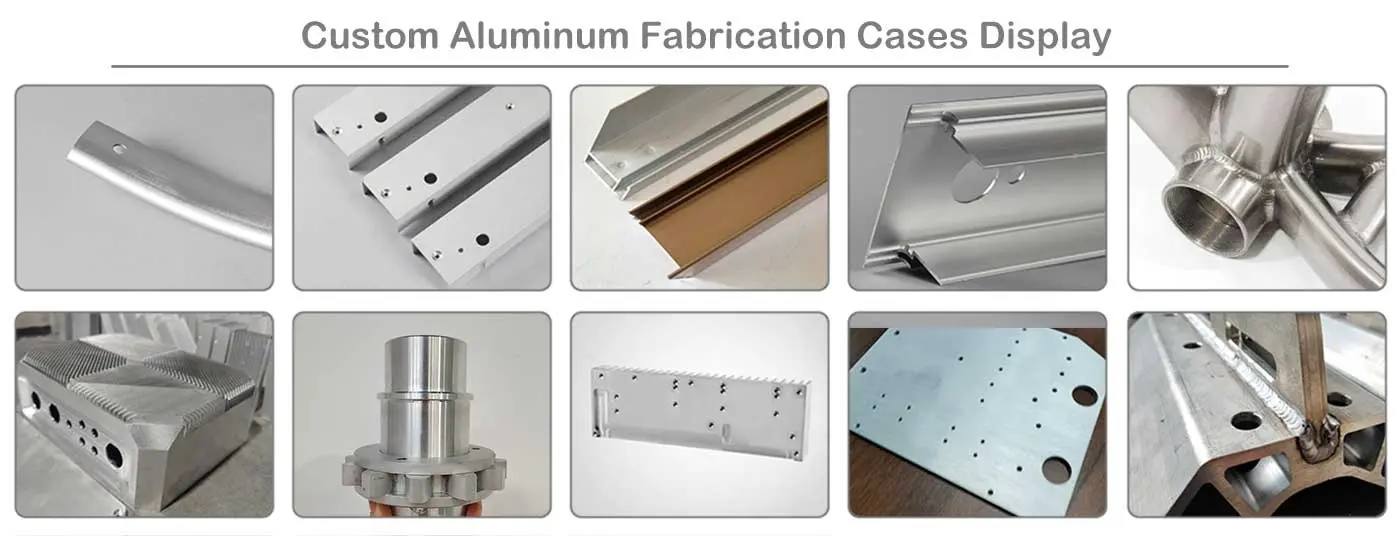 Custom Aluminum Fabrication Cases Display